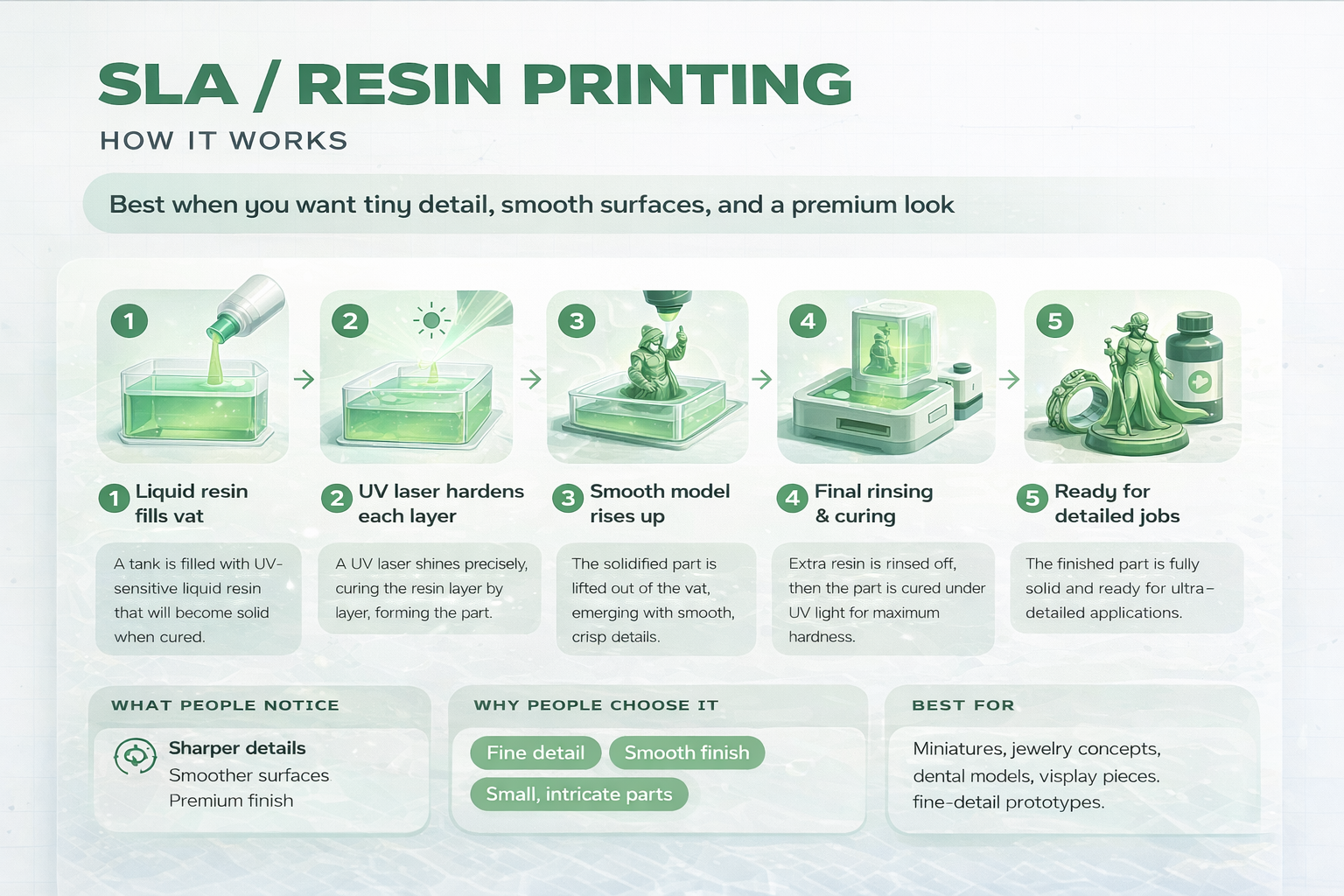 SLA / RESIN PRINTING
HOW IT WORKS

Best when you want tiny detail, smooth surfaces, and a premium look

1

2

3

4

5

1 Liquid resin fills vat

A tank is filled with UV-sensitive liquid resin that will become solid when cured.

2 UV laser hardens each layer

A UV laser shines precisely, curing the resin layer by layer, forming the part.

3 Smooth model rises up

The solidified part is lifted out of the vat, emerging with smooth, crisp details.

4 Final rinsing & curing

Extra resin is rinsed off, then the part is cured under UV light for maximum hardness.

5 Ready for detailed jobs

The finished part is fully solid and ready for ultra-detailed applications.

WHAT PEOPLE NOTICE

Sharper details
Smoother surfaces
Premium finish

WHY PEOPLE CHOOSE IT

Fine detail
Smooth finish
Small, intricate parts

BEST FOR

Miniatures, jewelry concepts, dental models, visplay pieces. fine-detail prototypes.